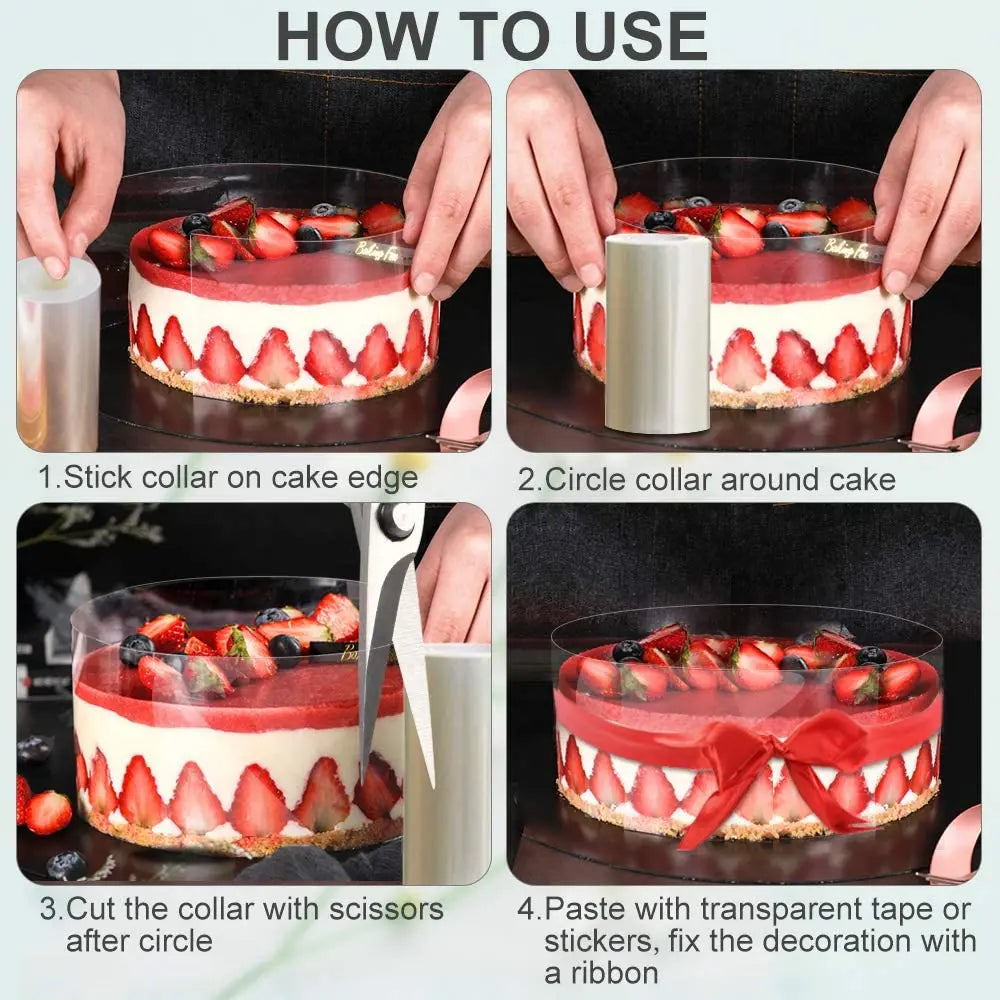 HOW TO USE

Baking Fun

1.Stick collar on cake edge

Baking Fun

2.Circle collar around cake

3.Cut the collar with scissors after circle

4.Paste with transparent tape or stickers, fix the decoration with a ribbon